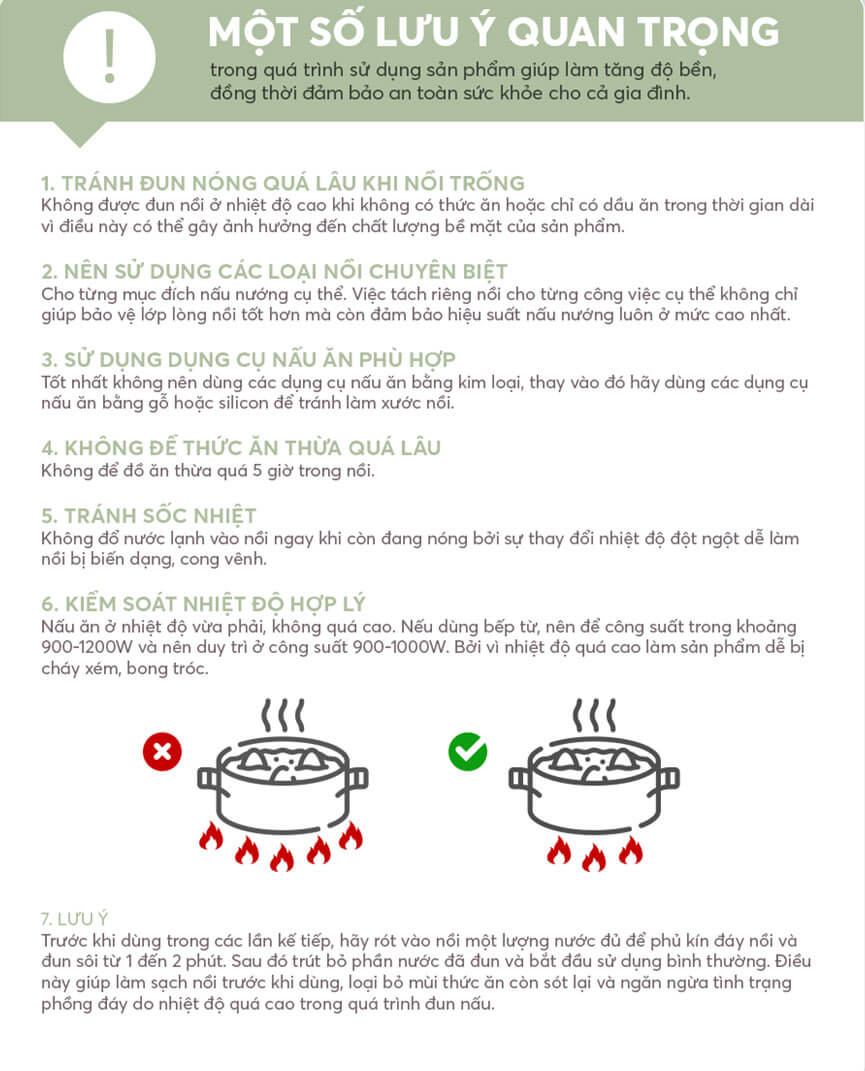 !

MỘT SỐ LƯU Ý QUAN TRỌNG
trong quá trình sử dụng sản phẩm giúp làm tăng độ bền, đồng thời đảm bảo an toàn sức khỏe cho cả gia đình.

1. TRÁNH ĐUN NÓNG QUÁ LÂU KHI NỒI TRỐNG
Không được đun nồi ở nhiệt độ cao khi không có thức ăn hoặc chỉ có dầu ăn trong thời gian dài vì điều này có thể gây ảnh hưởng đến chất lượng bề mặt của sản phẩm.

2. NÊN SỬ DỤNG CÁC LOẠI NỒI CHUYÊN BIỆT
Cho từng mục đích nấu nướng cụ thể. Việc tách riêng nồi cho từng công việc cụ thể không chỉ giúp bảo vệ lớp lòng nồi tốt hơn mà còn đảm bảo hiệu suất nấu nướng luôn ở mức cao nhất.

3. SỬ DỤNG DỤNG CỤ NẤU ĂN PHÙ HỢP
Tốt nhất không nên dùng các dụng cụ nấu ăn bằng kim loại, thay vào đó hãy dùng các dụng cụ nấu ăn bằng gỗ hoặc silicon để tránh làm xước nồi.

4. KHÔNG ĐỂ THỨC ĂN THỪA QUÁ LÂU
Không để đồ ăn thừa quá 5 giờ trong nồi.

5. TRÁNH SỐC NHIỆT
Không đổ nước lạnh vào nồi ngay khi còn đang nóng bởi sự thay đổi nhiệt độ đột ngột dễ làm nồi bị biến dạng, cong vênh.

6. KIỂM SOÁT NHIỆT ĐỘ HỢP LÝ
Nấu ăn ở nhiệt độ vừa phải, không quá cao. Nếu dùng bếp từ, nên để công suất trong khoảng 900-1200W và nên duy trì ở công suất 900-1000W. Bởi vì nhiệt độ quá cao làm sản phẩm dễ bị cháy xém, bong tróc.

7. LƯU Ý
Trước khi dùng trong các lần kế tiếp, hãy rót vào nồi một lượng nước đủ để phủ kín đáy nồi và đun sôi từ 1 đến 2 phút. Sau đó trút bỏ phần nước đã đun và bắt đầu sử dụng bình thường. Điều này giúp làm sạch nồi trước khi dùng, loại bỏ mùi thức ăn còn sót lại và ngăn ngừa tình trạng phồng đáy do nhiệt độ quá cao trong quá trình đun nấu.