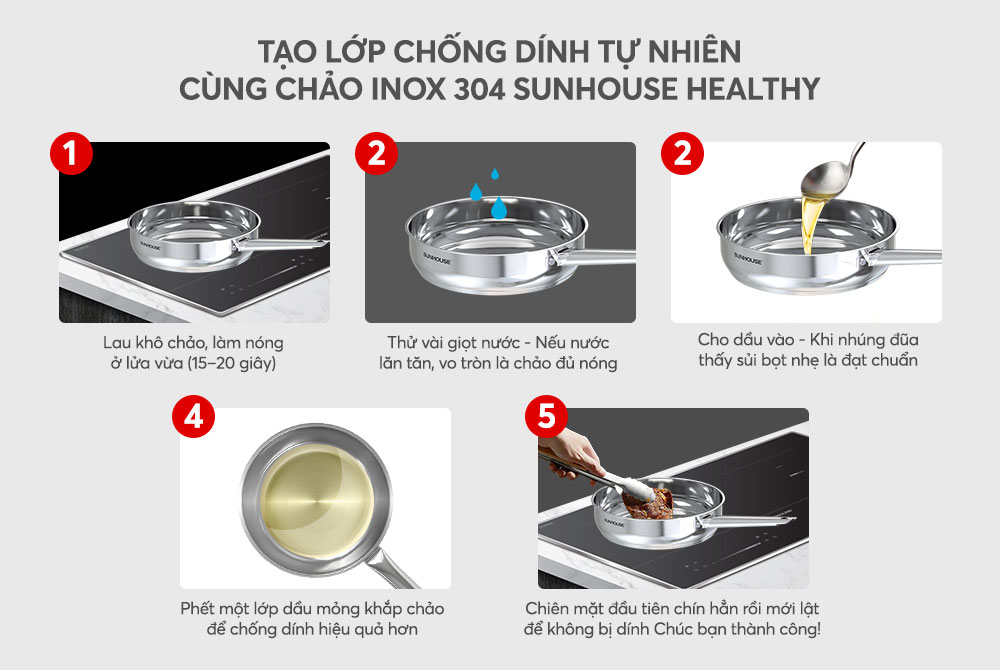 TẠO LỚP CHỐNG DÍNH TỰ NHIÊN
CÙNG CHẢO INOX 304 SUNHOUSE HEALTHY

1
SUNHOUSE
Lau khô chảo, làm nóng ở lửa vừa (15–20 giây)

2
SUNHOUSE
Thử vài giọt nước - Nếu nước lăn tăn, vo tròn là chảo đủ nóng

2
SUNHOUSE
Cho dầu vào - Khi nhúng đũa thấy sủi bọt nhẹ là đạt chuẩn

4
Phết một lớp dầu mỏng khắp chảo để chống dính hiệu quả hơn

5
SUNHOUSE
Chiên mặt đầu tiên chín hẳn rồi mới lật để không bị dính Chúc bạn thành công!