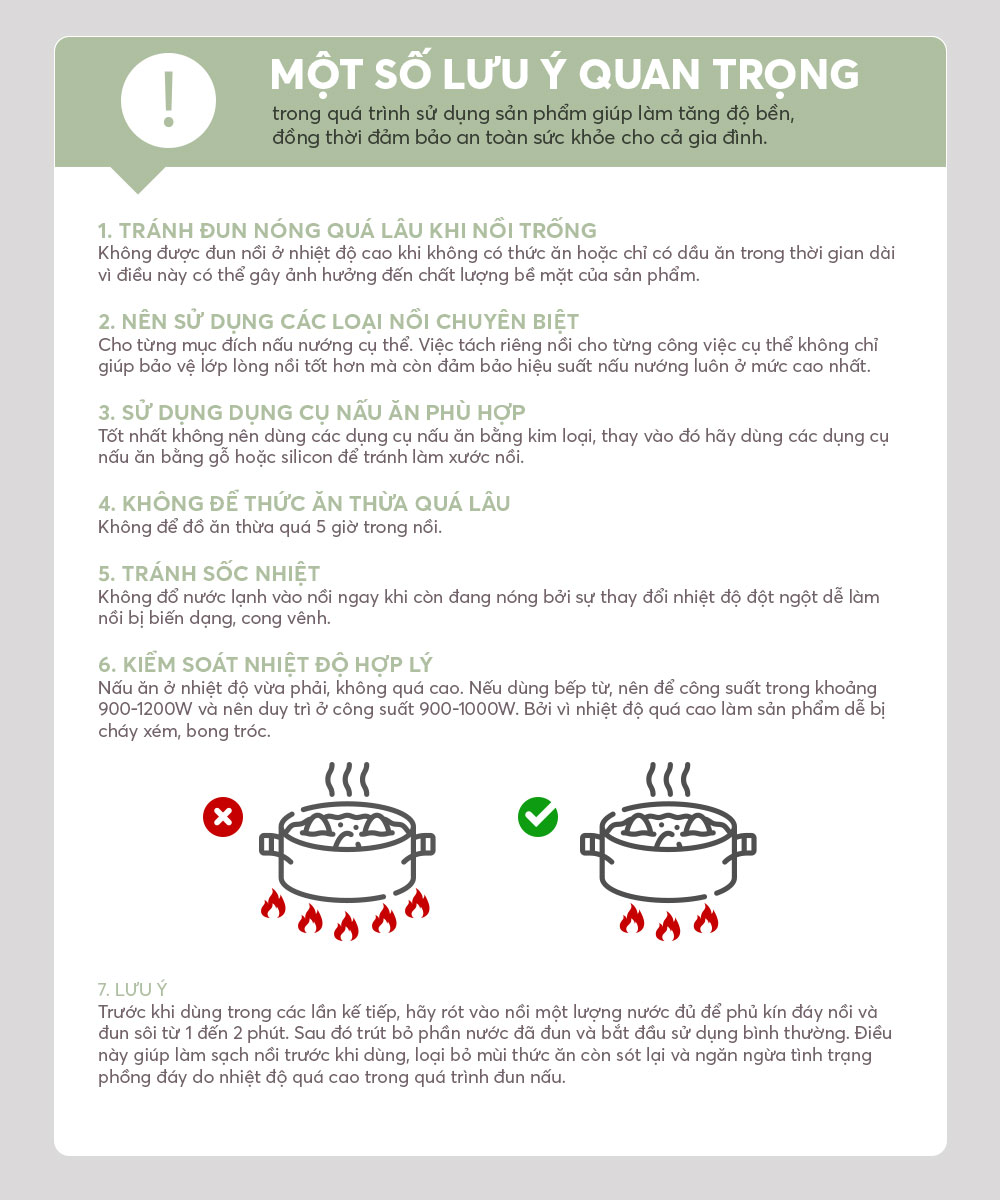 !

MỘT SỐ LƯU Ý QUAN TRỌNG
trong quá trình sử dụng sản phẩm giúp làm tăng độ bền, đồng thời đảm bảo an toàn sức khỏe cho cả gia đình.

1. TRÁNH ĐUN NÓNG QUÁ LÂU KHI NỒI TRỐNG
Không được đun nồi ở nhiệt độ cao khi không có thức ăn hoặc chỉ có dầu ăn trong thời gian dài vì điều này có thể gây ảnh hưởng đến chất lượng bề mặt của sản phẩm.

2. NÊN SỬ DỤNG CÁC LOẠI NỒI CHUYÊN BIỆT
Cho từng mục đích nấu nướng cụ thể. Việc tách riêng nồi cho từng công việc cụ thể không chỉ giúp bảo vệ lớp lòng nồi tốt hơn mà còn đảm bảo hiệu suất nấu nướng luôn ở mức cao nhất.

3. SỬ DỤNG DỤNG CỤ NẤU ĂN PHÙ HỢP
Tốt nhất không nên dùng các dụng cụ nấu ăn bằng kim loại, thay vào đó hãy dùng các dụng cụ nấu ăn bằng gỗ hoặc silicon để tránh làm xước nồi.

4. KHÔNG ĐỂ THỨC ĂN THỪA QUÁ LÂU
Không để đồ ăn thừa quá 5 giờ trong nồi.

5. TRÁNH SỐC NHIỆT
Không đổ nước lạnh vào nồi ngay khi còn đang nóng bởi sự thay đổi nhiệt độ đột ngột dễ làm nồi bị biến dạng, cong vênh.

6. KIỂM SOÁT NHIỆT ĐỘ HỢP LÝ
Nấu ăn ở nhiệt độ vừa phải, không quá cao. Nếu dùng bếp từ, nên để công suất trong khoảng 900-1200W và nên duy trì ở công suất 900-1000W. Bởi vì nhiệt độ quá cao làm sản phẩm dễ bị cháy xém, bong tróc.

7. LƯU Ý
Trước khi dùng trong các lần kế tiếp, hãy rót vào nồi một lượng nước đủ để phủ kín đáy nồi và đun sôi từ 1 đến 2 phút. Sau đó trút bỏ phần nước đã đun và bắt đầu sử dụng bình thường. Điều này giúp làm sạch nồi trước khi dùng, loại bỏ mùi thức ăn còn sót lại và ngăn ngừa tình trạng phồng đáy do nhiệt độ quá cao trong quá trình đun nấu.